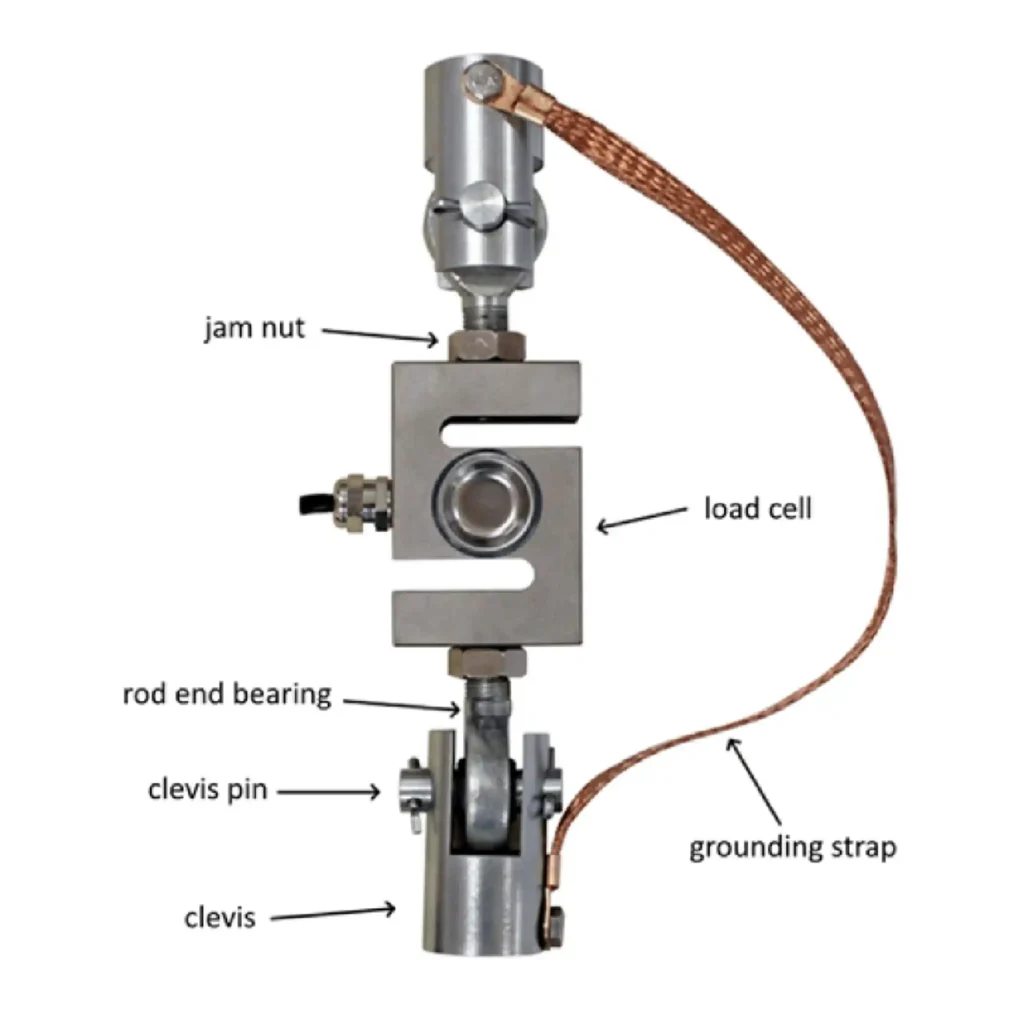 jam nut

load cell

rod end bearing

clevis pin

grounding strap

clevis