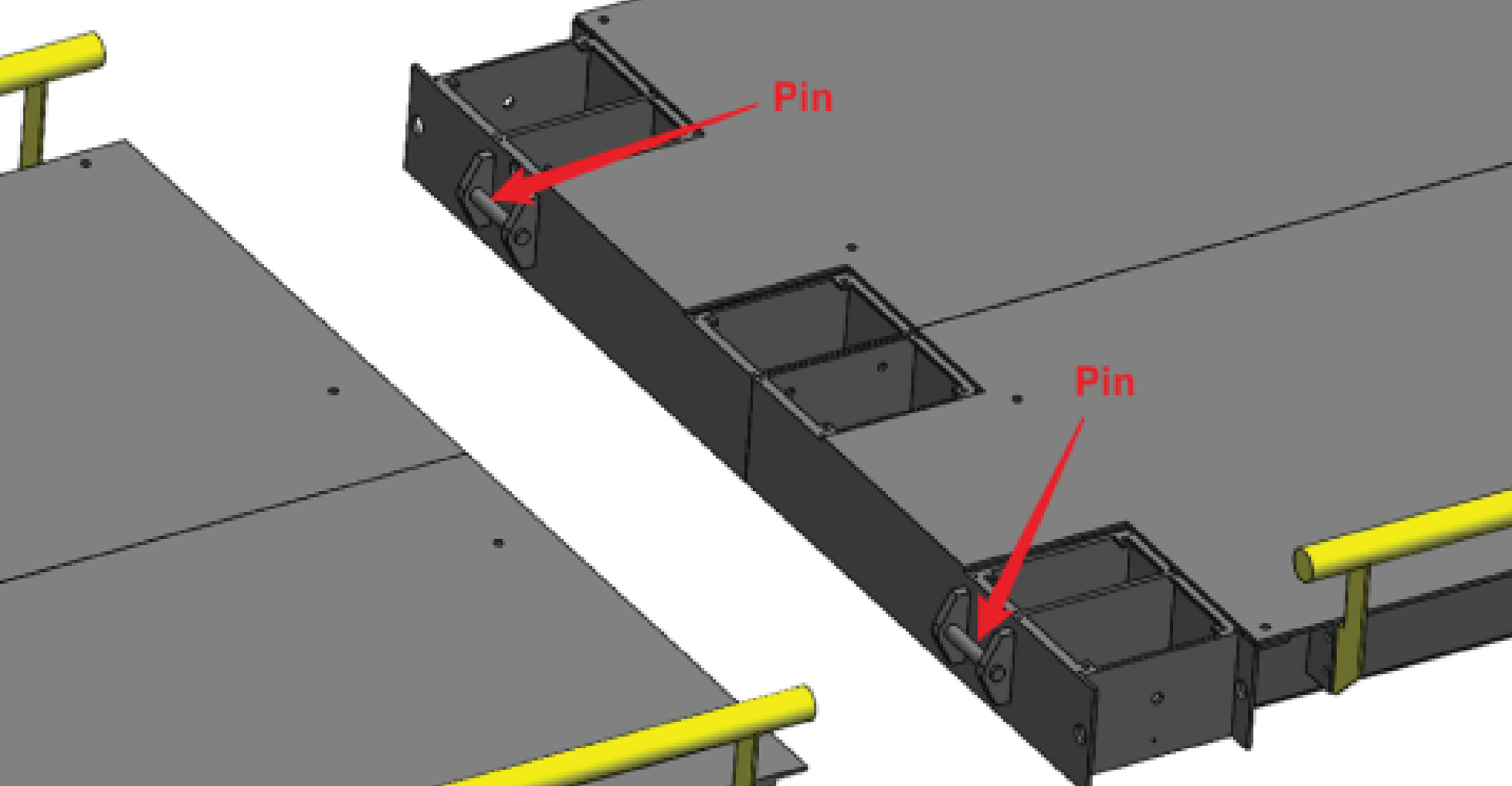 Pin

Pin