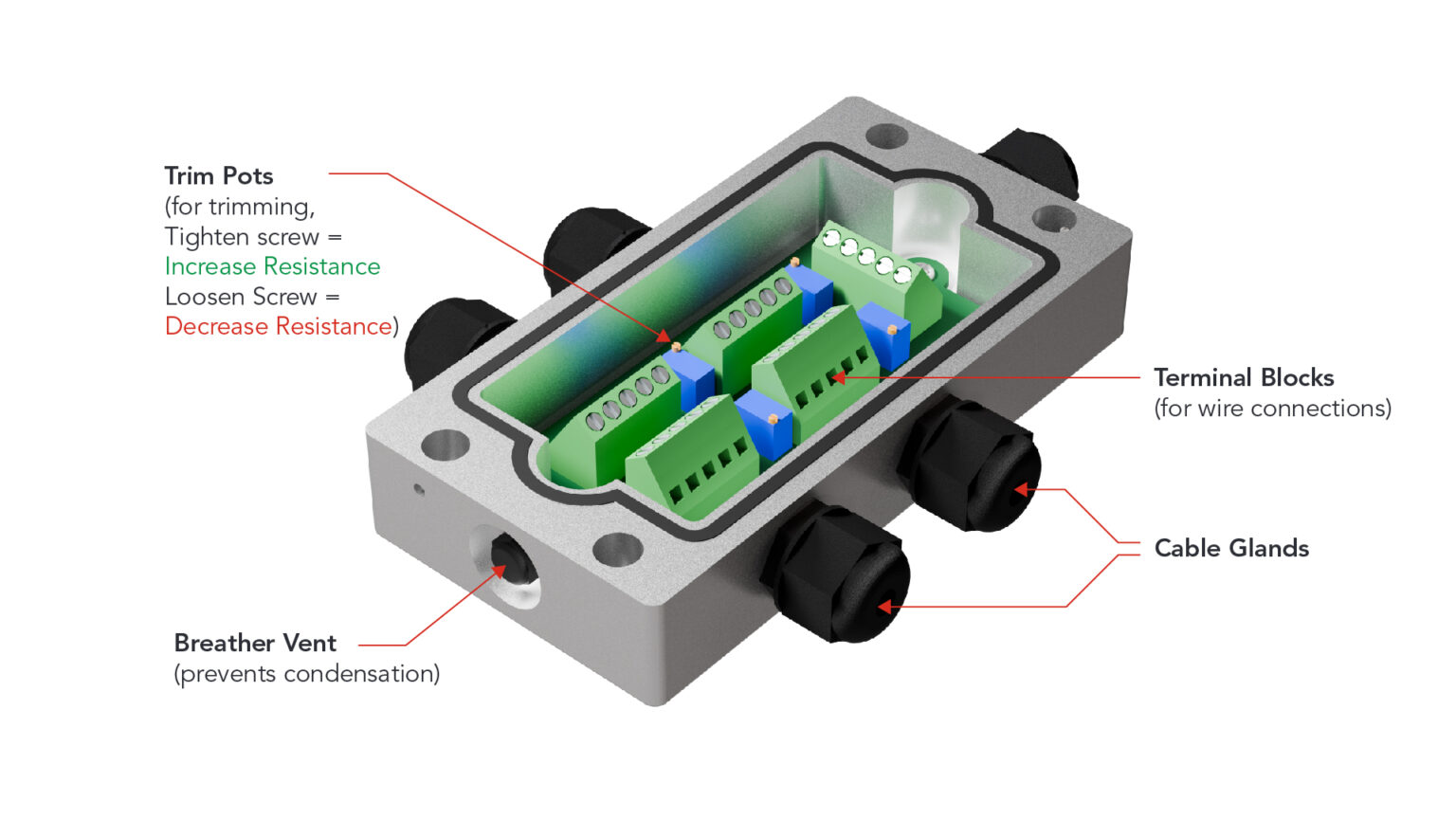 Trim Pots
(for trimming,
Tighten screw =
Increase Resistance
Loosen Screw =
Decrease Resistance)

Terminal Blocks
(for wire connections)

Cable Glands

Breather Vent
(prevents condensation)