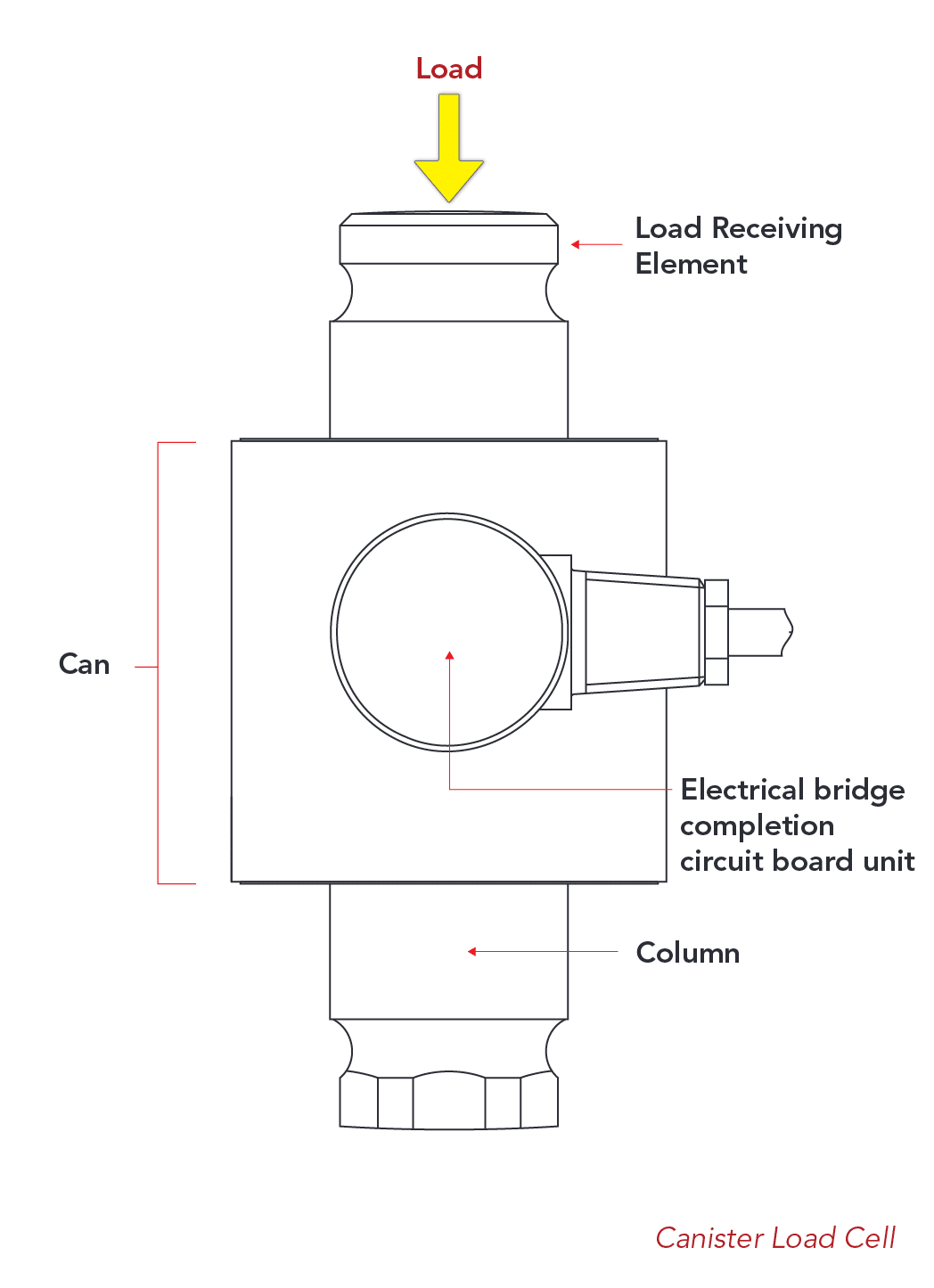 Load

Load Receiving Element

Can

Electrical bridge completion circuit board unit

Column

Canister Load Cell